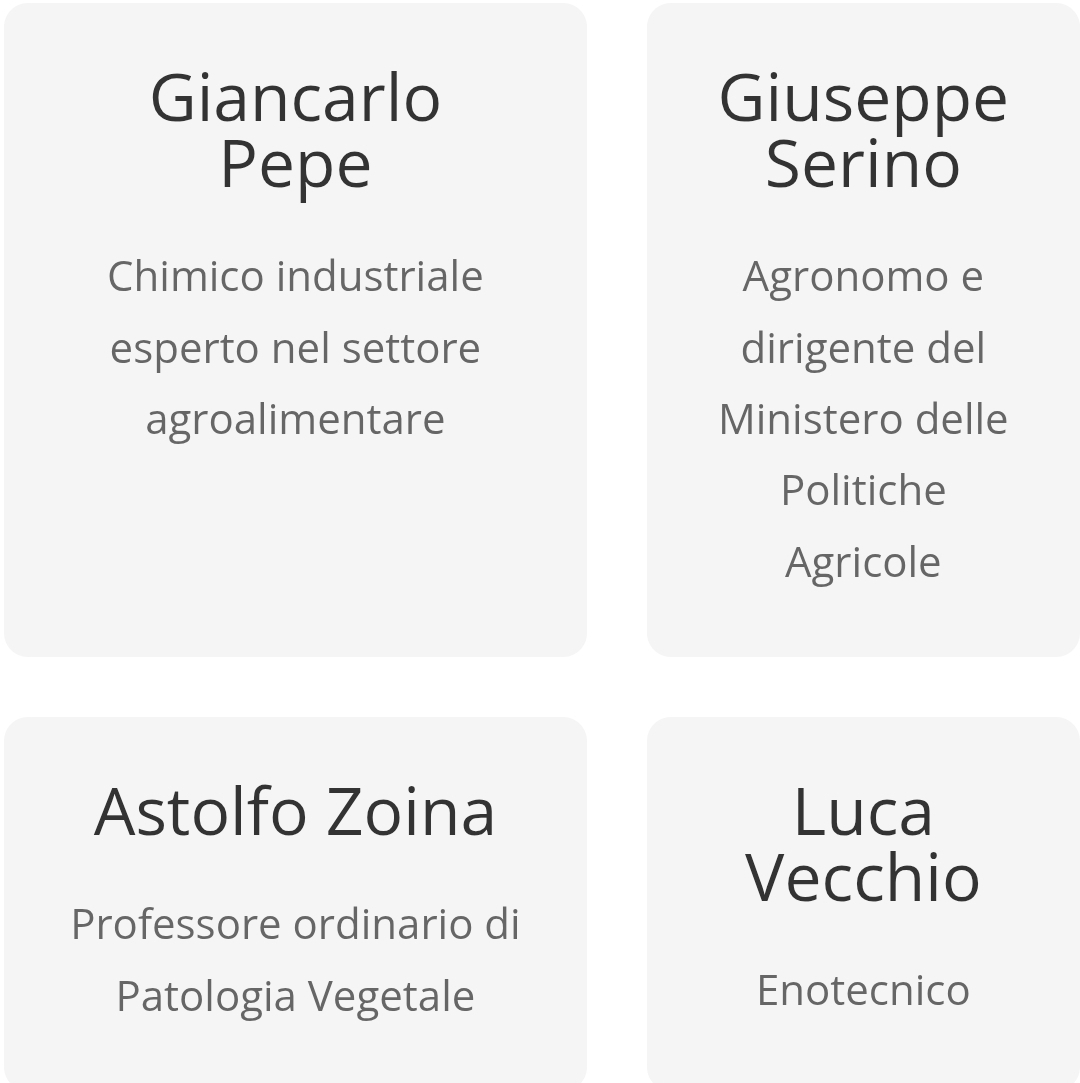 Giancarlo Pepe

Chimico industriale esperto nel settore agroalimentare

Giuseppe Serino

Agronomo e dirigente del Ministero delle Politiche Agricole

Astolfo Zoina

Professore ordinario di Patologia Vegetale

Luca Vecchio

Enotecnico